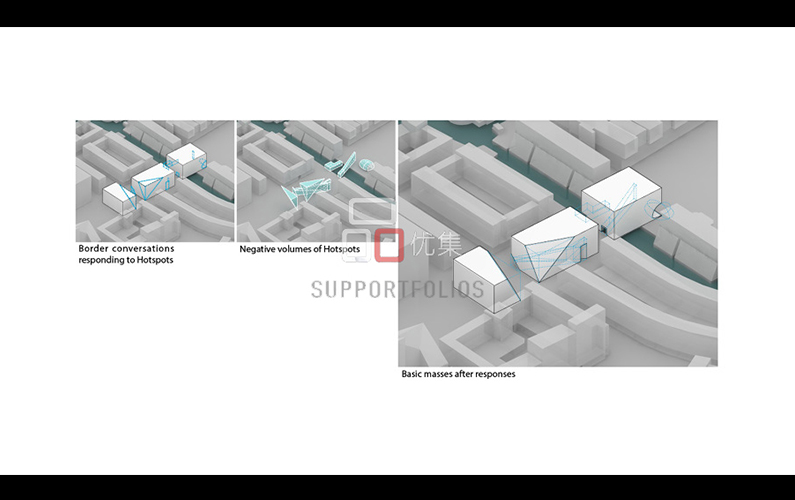 Border conversations responding to Hotspots

Negative volumes of Hotspots

优集
SUPPORTFOLIOS

Basic masses after responses